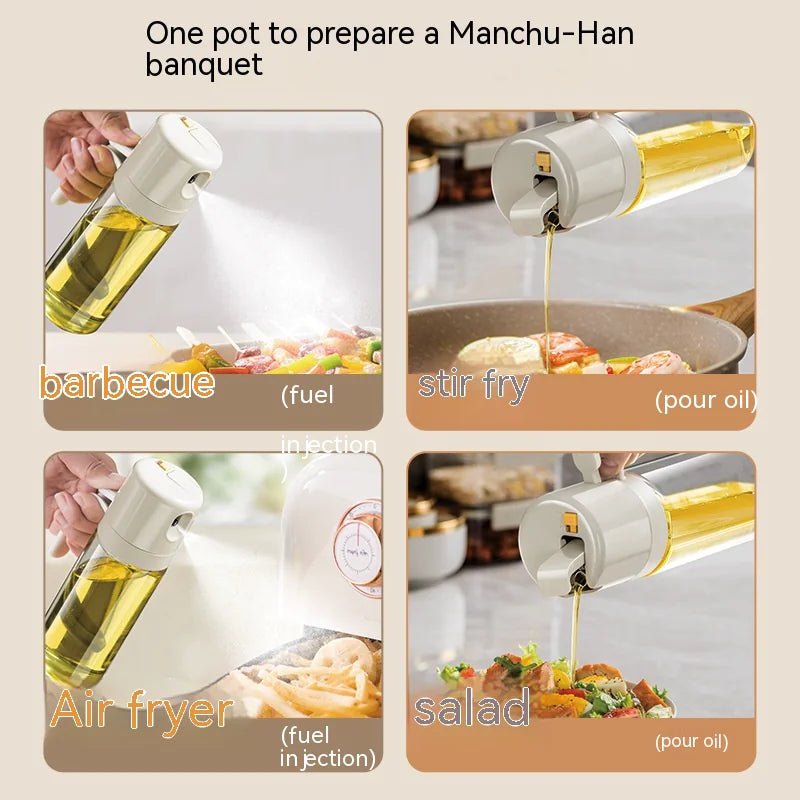 One pot to prepare a Manchu-Han banquet

barbecue

(fuel injection)

stir fry

(pour oil)

Air fryer

(fuel injection)

salad

(pour oil)